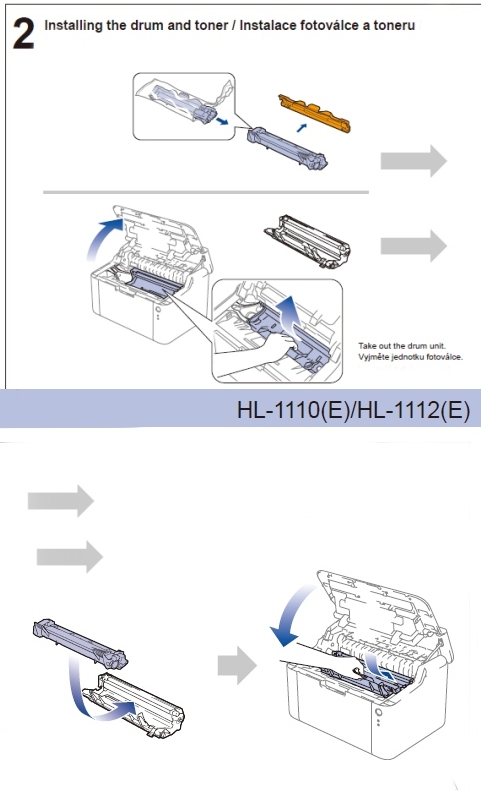 2 Installing the drum and toner / Instalace fotoválce a toneru

Take out the drum unit.
Vyjměte jednotku fotoválce.

HL-1110(E)/HL-1112(E)